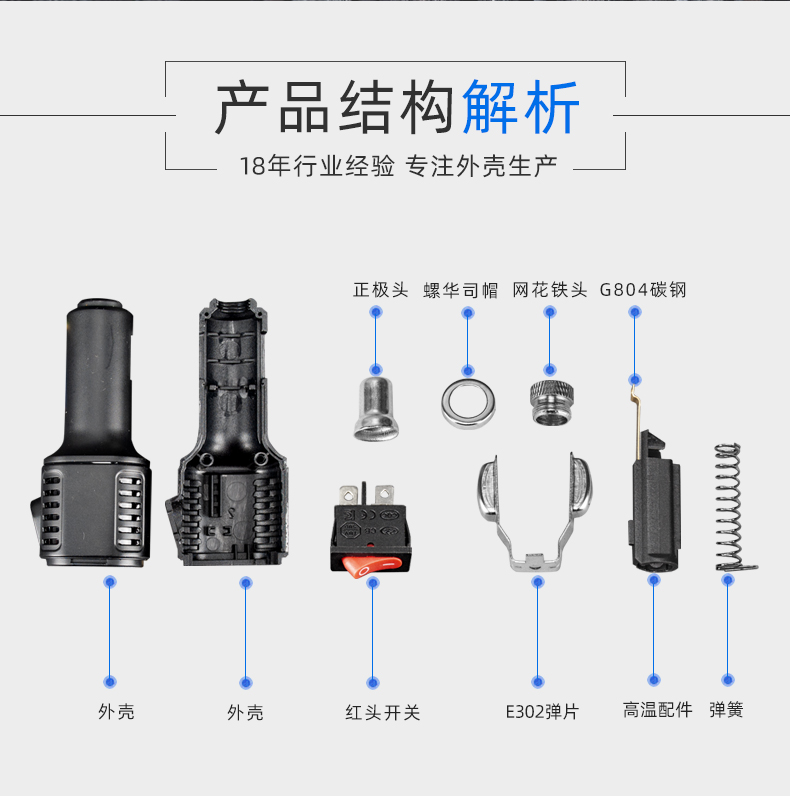 产品结构解析

18年行业经验 专注外壳生产

正极头 螺华司帽 网花铁头 G804碳钢

外壳 外壳 红头开关 E302弹片 高温配件 弹簧